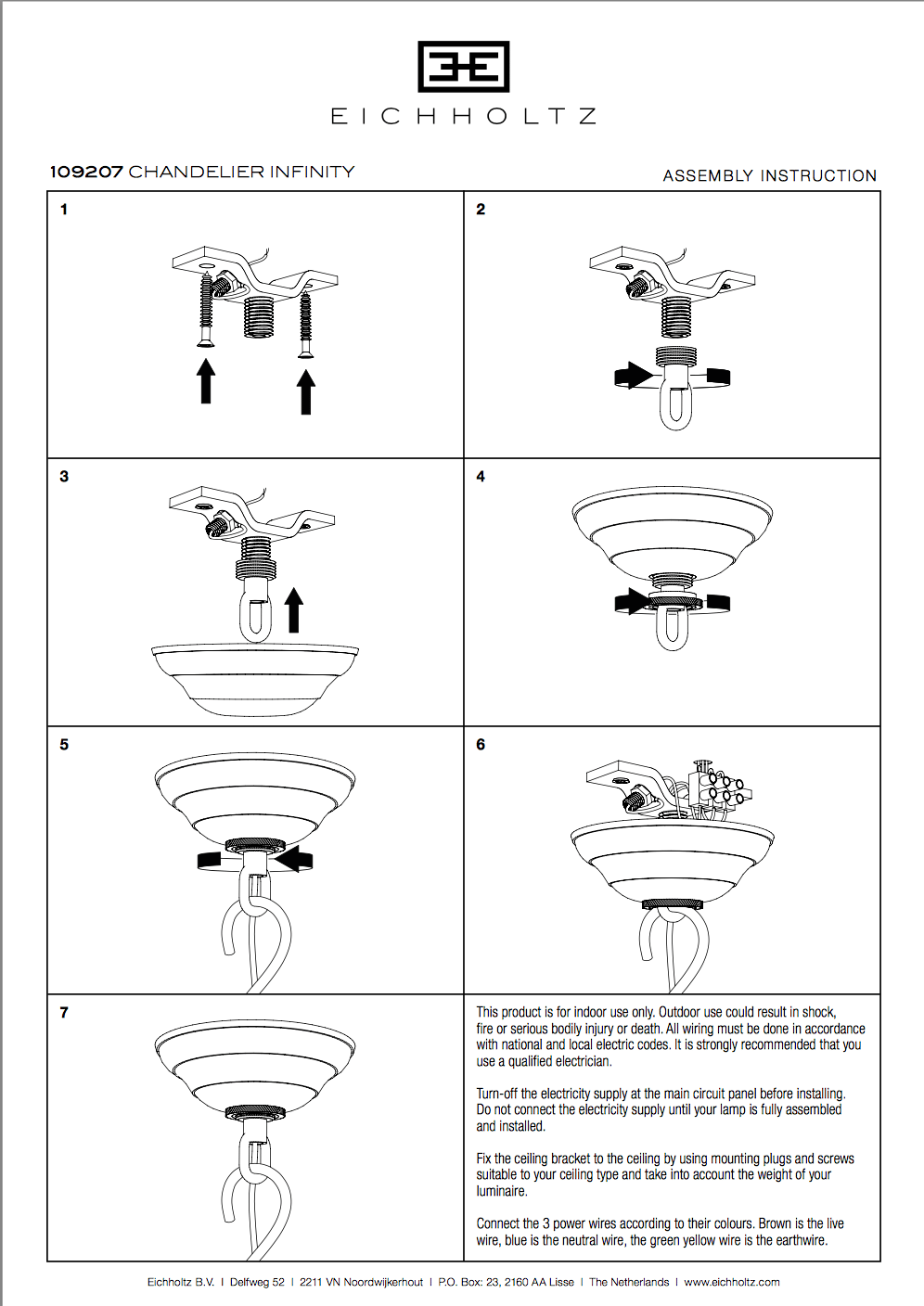 EICHHOLTZ

109207 CHANDELIER INFINITY

ASSEMBLY INSTRUCTION

1

2

3

4

5

6

7

This product is for indoor use only. Outdoor use could result in shock, fire or serious bodily injury or death. All wiring must be done in accordance with national and local electric codes. It is strongly recommended that you use a qualified electrician.

Turn-off the electricity supply at the main circuit panel before installing. Do not connect the electricity supply until your lamp is fully assembled and installed.

Fix the ceiling bracket to the ceiling by using mounting plugs and screws suitable to your ceiling type and take into account the weight of your luminaire.

Connect the 3 power wires according to their colours. Brown is the live wire, blue is the neutral wire, the green yellow wire is the earthwire.

Eichholtz B.V. I Delfweg 52 I 2211 VN Noordwijkerhout I P.O. Box: 23, 2160 AA Lisse I The Netherlands I www.eichholtz.com