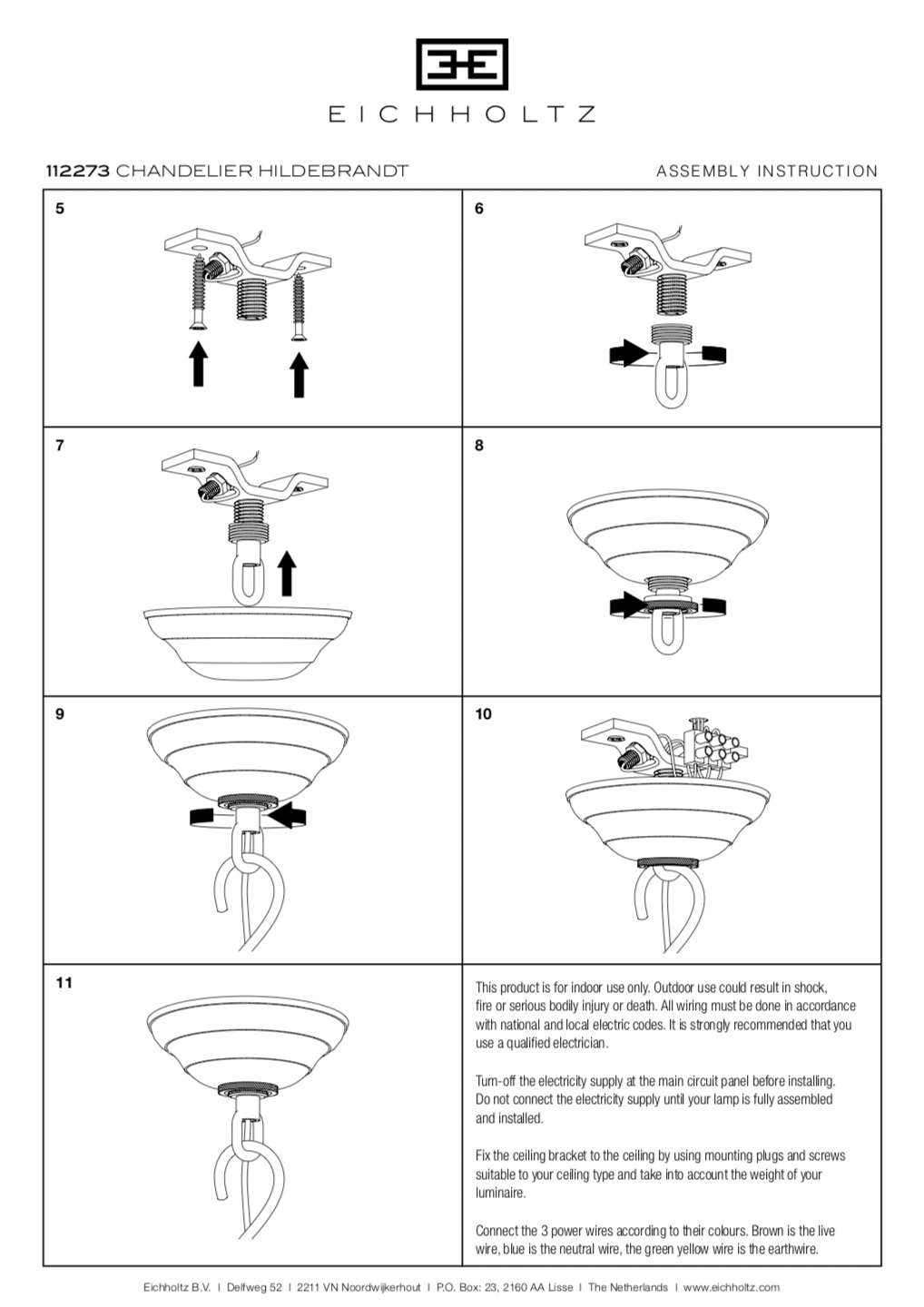 EICHHOLTZ

112273 CHANDELIER HILDEBRANDT

ASSEMBLY INSTRUCTION

5

6

7

8

9

10

11

This product is for indoor use only. Outdoor use could result in shock, fire or serious bodily injury or death. All wiring must be done in accordance with national and local electric codes. It is strongly recommended that you use a qualified electrician.

Turn-off the electricity supply at the main circuit panel before installing. Do not connect the electricity supply until your lamp is fully assembled and installed.

Fix the ceiling bracket to the ceiling by using mounting plugs and screws suitable to your ceiling type and take into account the weight of your luminaire.

Connect the 3 power wires according to their colours. Brown is the live wire, blue is the neutral wire, the green yellow wire is the earthwire.

Eichholtz B.V. I Delfweg 52 I 2211 VN Noordwijkerhout I P.O. Box: 23, 2160 AA Lisse I The Netherlands I www.eichholtz.com