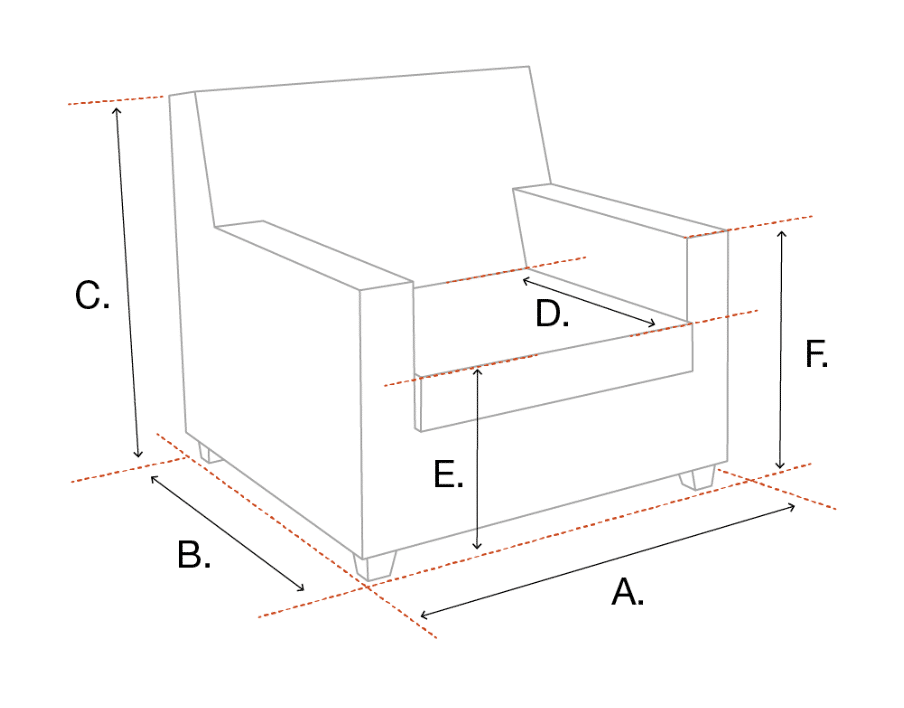 C.

D.

F.

E.

B.

A.