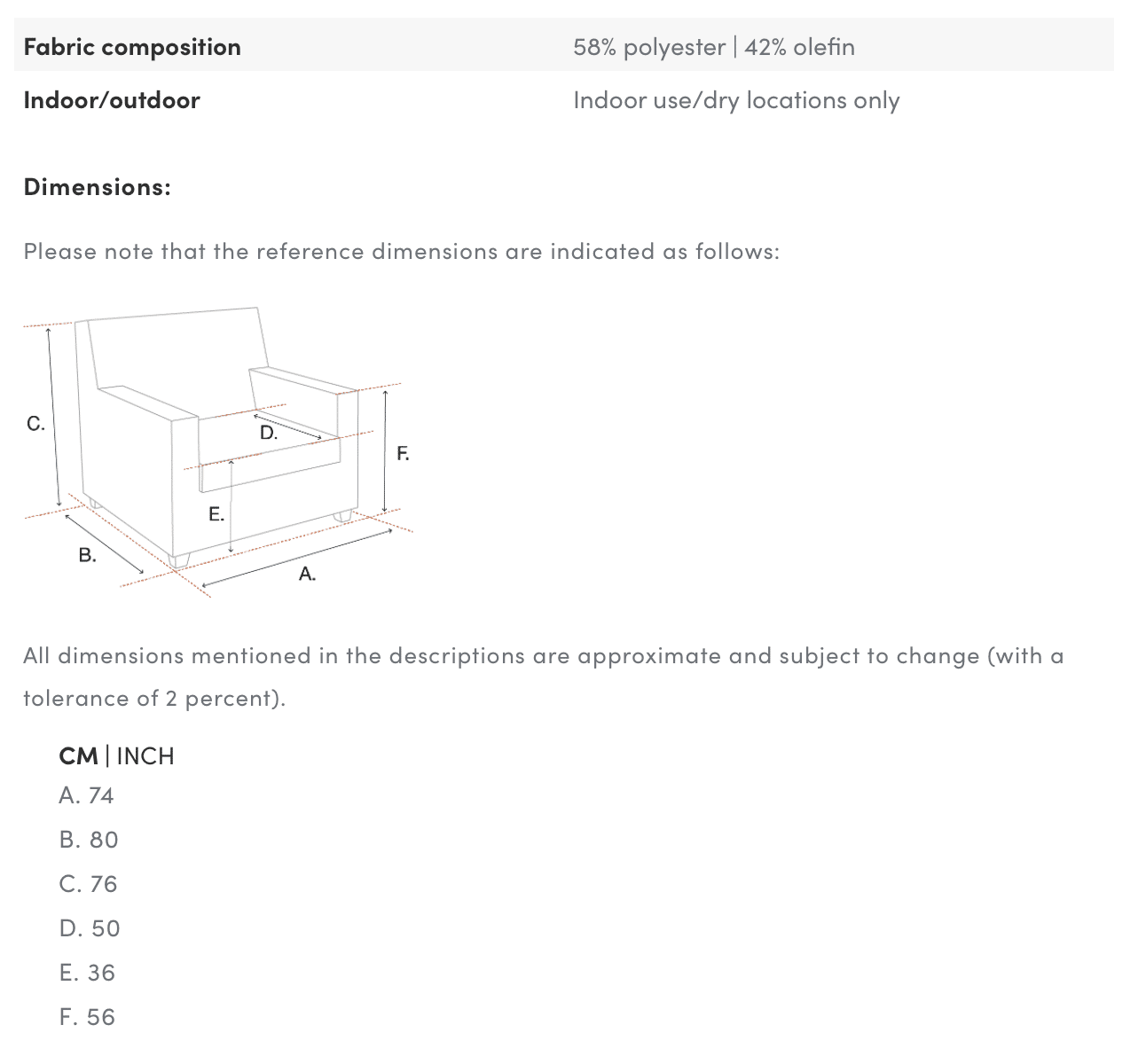 | Fabric composition | 58% polyester \| 42% olefin |
|---|---|
| Indoor/outdoor | Indoor use/dry locations only |

Dimensions:

Please note that the reference dimensions are indicated as follows:

C.
D.
F.
E.
B.
A.

All dimensions mentioned in the descriptions are approximate and subject to change (with a tolerance of 2 percent).

CM | INCH
A. 74
B. 80
C. 76
D. 50
E. 36
F. 56