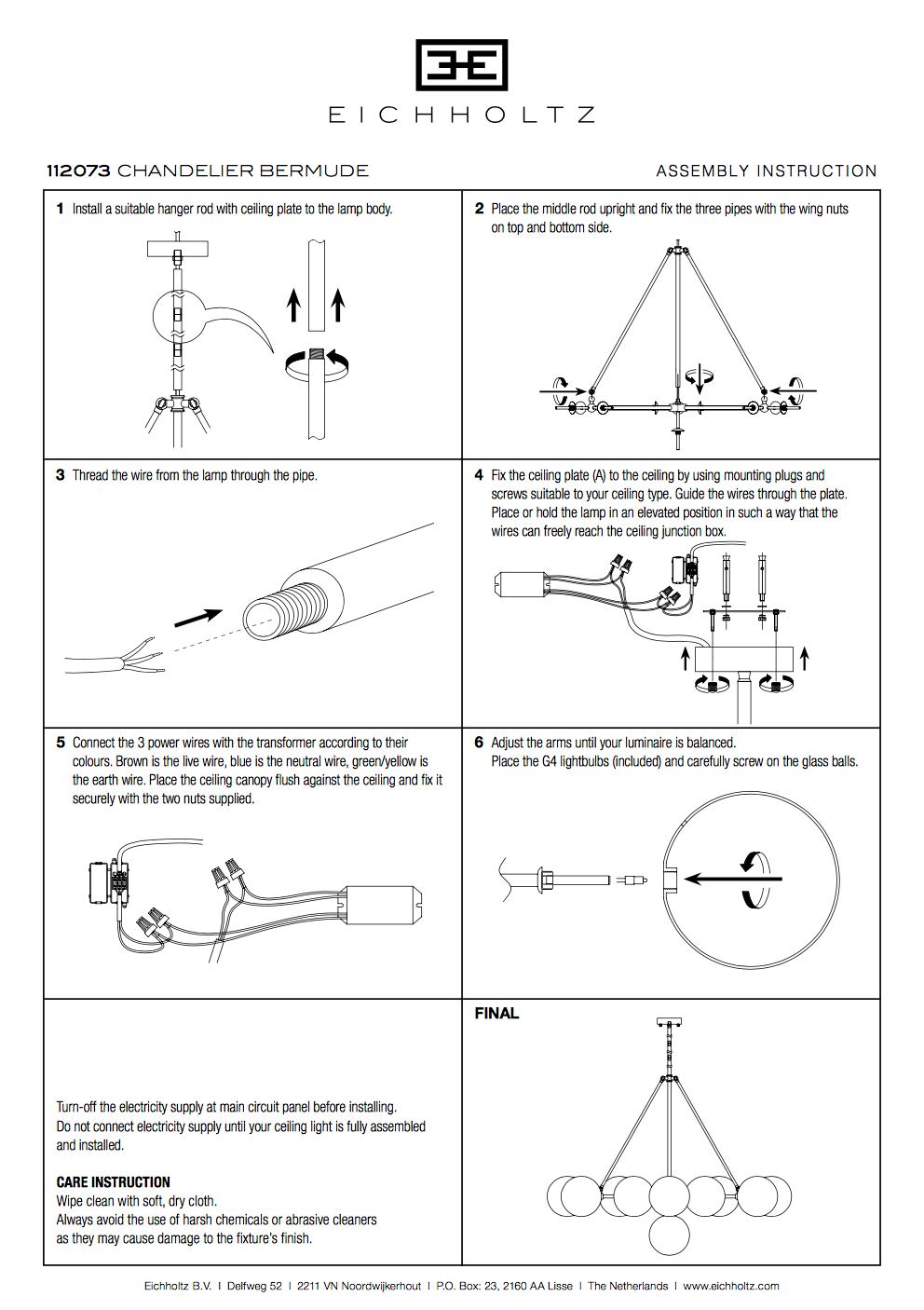 EICHHOLTZ

112073 CHANDELIER BERMUDE

ASSEMBLY INSTRUCTION

1 Install a suitable hanger rod with ceiling plate to the lamp body.

2 Place the middle rod upright and fix the three pipes with the wing nuts on top and bottom side.

3 Thread the wire from the lamp through the pipe.

4 Fix the ceiling plate (A) to the ceiling by using mounting plugs and screws suitable to your ceiling type. Guide the wires through the plate. Place or hold the lamp in an elevated position in such a way that the wires can freely reach the ceiling junction box.

5 Connect the 3 power wires with the transformer according to their colours. Brown is the live wire, blue is the neutral wire, green/yellow is the earth wire. Place the ceiling canopy flush against the ceiling and fix it securely with the two nuts supplied.

6 Adjust the arms until your luminaire is balanced.
Place the G4 lightbulbs (included) and carefully screw on the glass balls.

Turn-off the electricity supply at main circuit panel before installing.
Do not connect electricity supply until your ceiling light is fully assembled and installed.

CARE INSTRUCTION
Wipe clean with soft, dry cloth.
Always avoid the use of harsh chemicals or abrasive cleaners as they may cause damage to the fixture's finish.

FINAL

Eichholtz B.V. I Delfweg 52 I 2211 VN Noordwijkerhout I P.O. Box: 23, 2160 AA Lisse I The Netherlands I www.eichholtz.com