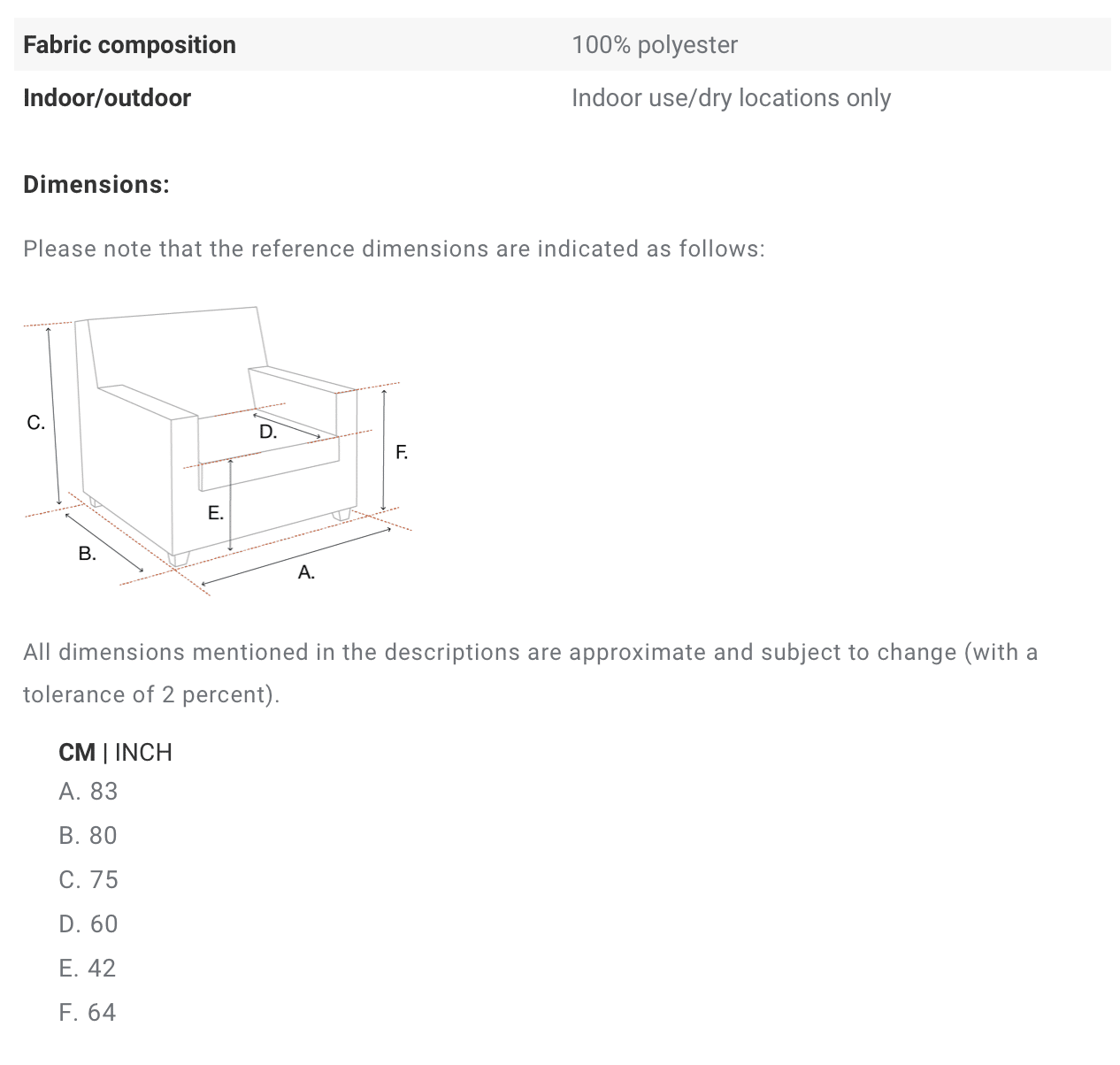 | Fabric composition | 100% polyester |
|---|---|
| Indoor/outdoor | Indoor use/dry locations only |

Dimensions:

Please note that the reference dimensions are indicated as follows:

C.
D.
F.
E.
B.
A.

All dimensions mentioned in the descriptions are approximate and subject to change (with a tolerance of 2 percent).

CM | INCH
A. 83
B. 80
C. 75
D. 60
E. 42
F. 64