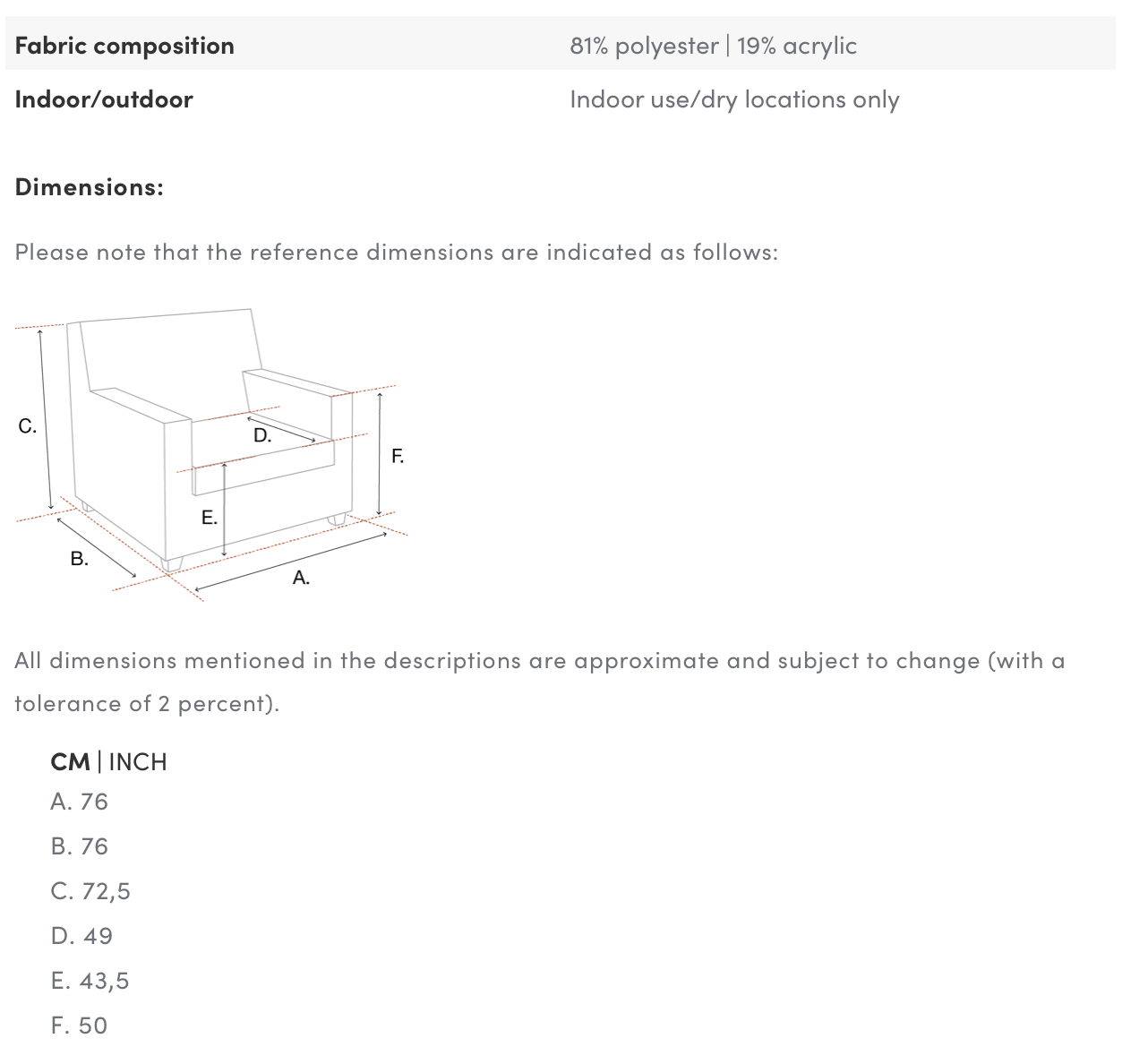 | Fabric composition | 81% polyester \| 19% acrylic |
|---|---|
| Indoor/outdoor | Indoor use/dry locations only |

Dimensions:

Please note that the reference dimensions are indicated as follows:

C.

D.

F.

E.

B.

A.

All dimensions mentioned in the descriptions are approximate and subject to change (with a tolerance of 2 percent).

CM | INCH
A. 76
B. 76
C. 72,5
D. 49
E. 43,5
F. 50